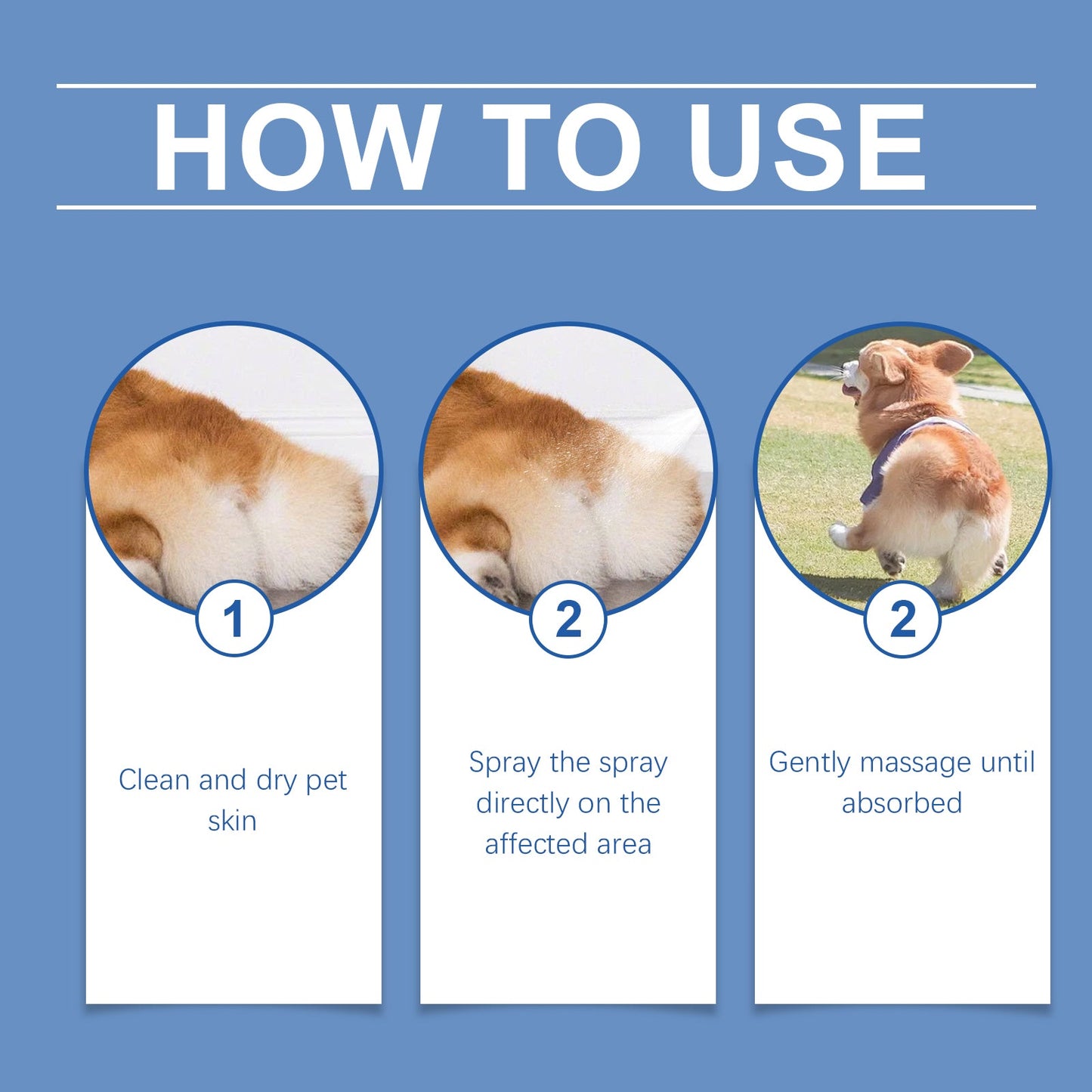 HOW TO USE

1

Clean and dry pet skin

2

Spray the spray directly on the affected area

2

Gently massage until absorbed