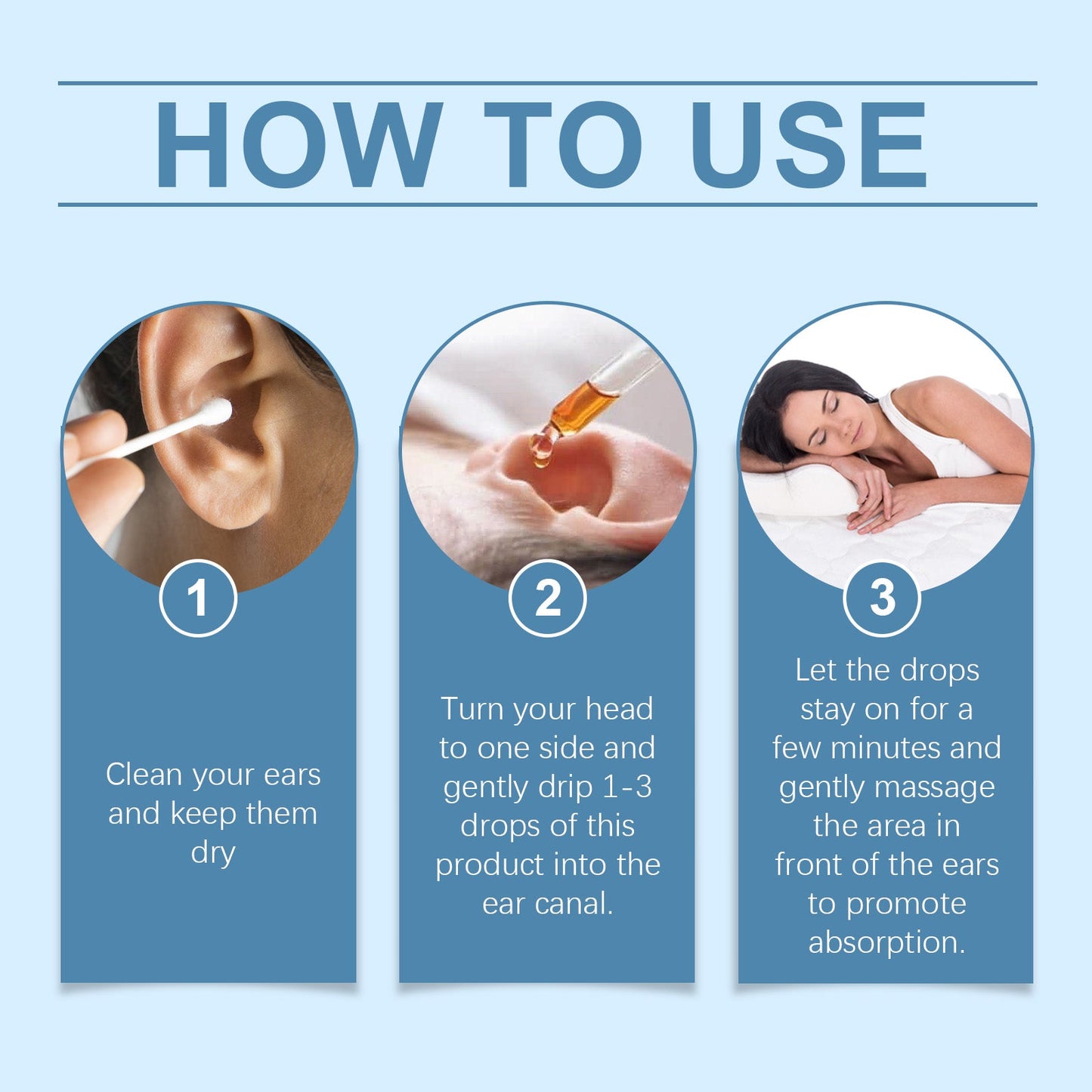 HOW TO USE

1

Clean your ears and keep them dry

2

Turn your head to one side and gently drip 1-3 drops of this product into the ear canal.

3

Let the drops stay on for a few minutes and gently massage the area in front of the ears to promote absorption.