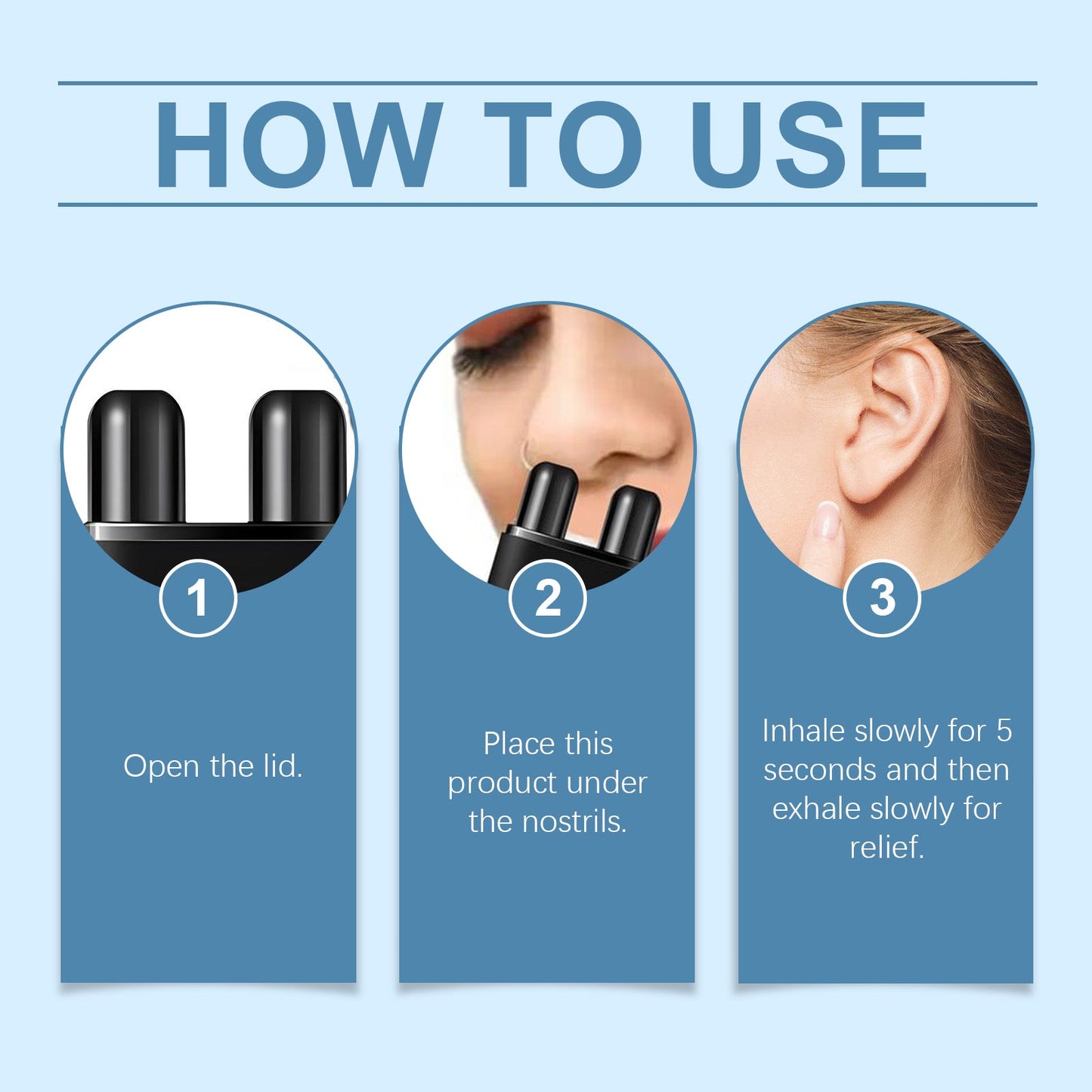 HOW TO USE

1

Open the lid.

2

Place this product under the nostrils.

3

Inhale slowly for 5 seconds and then exhale slowly for relief.