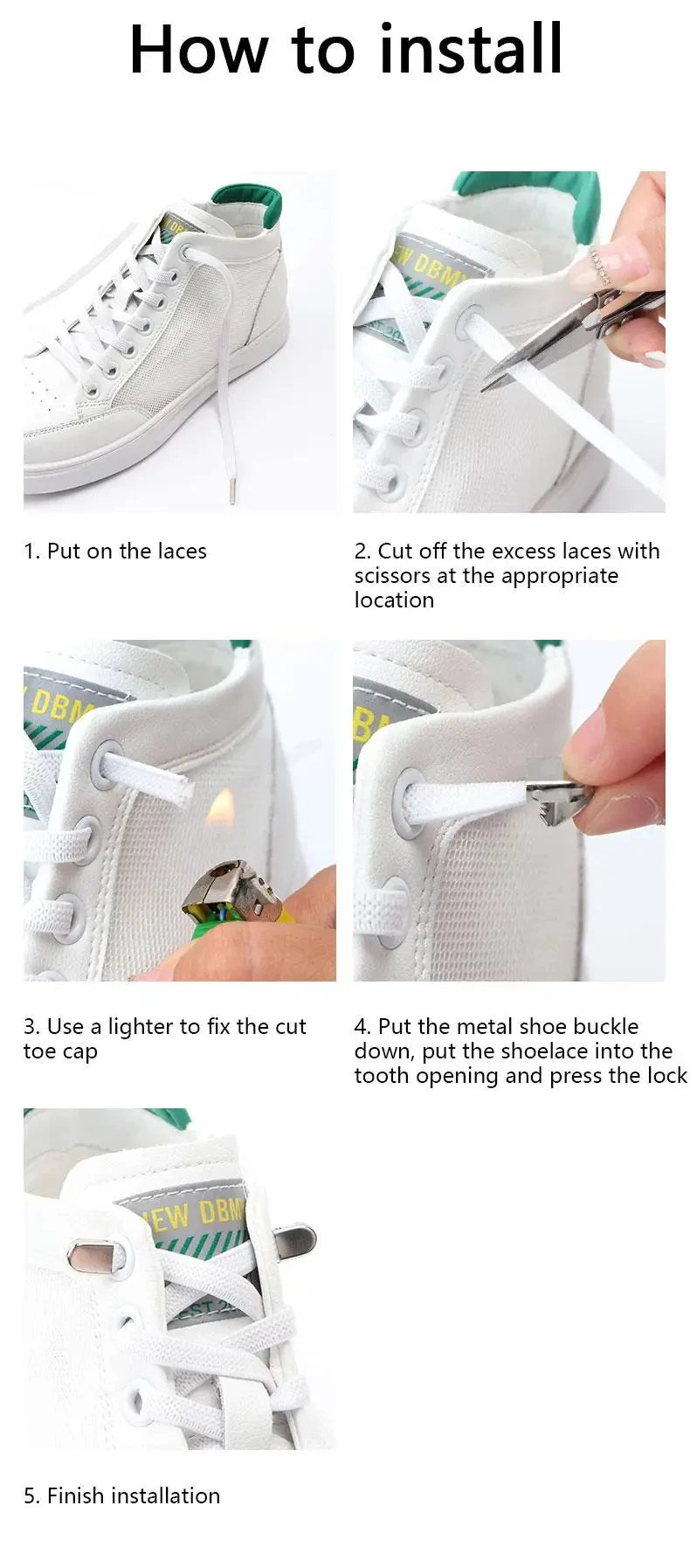 How to install

1. Put on the laces

2. Cut off the excess laces with scissors at the appropriate location

3. Use a lighter to fix the cut toe cap

4. Put the metal shoe buckle down, put the shoelace into the tooth opening and press the lock

5. Finish installation