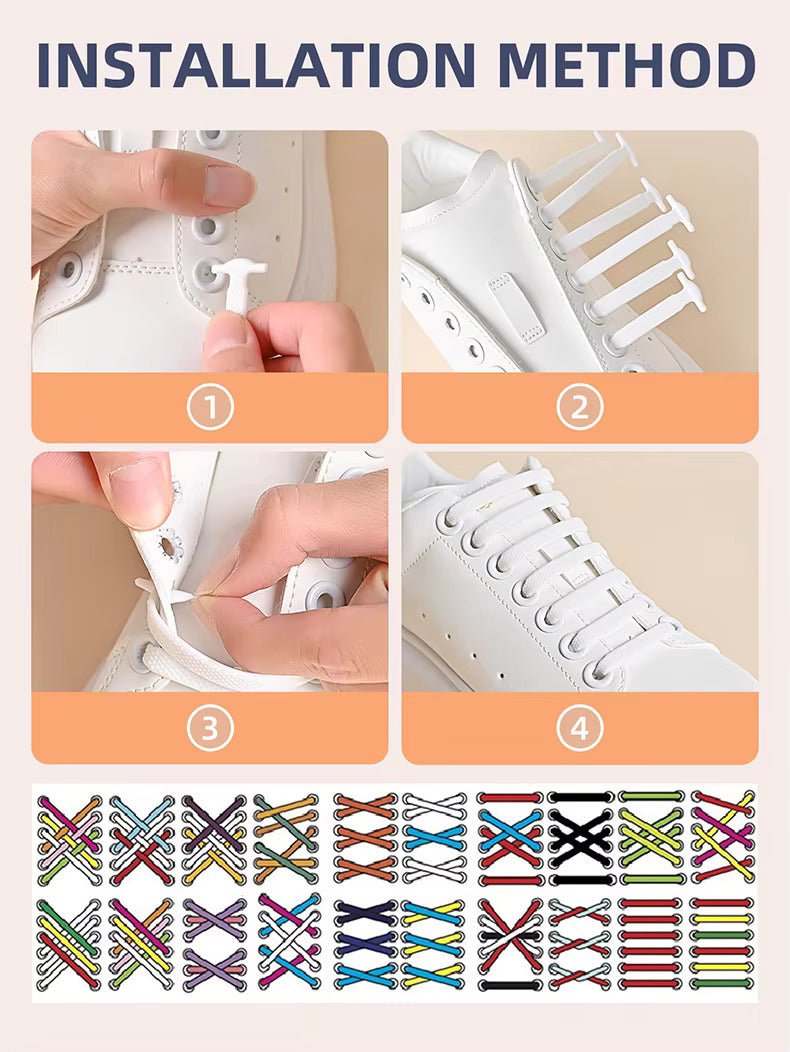 INSTALLATION METHOD

①

②

③

④