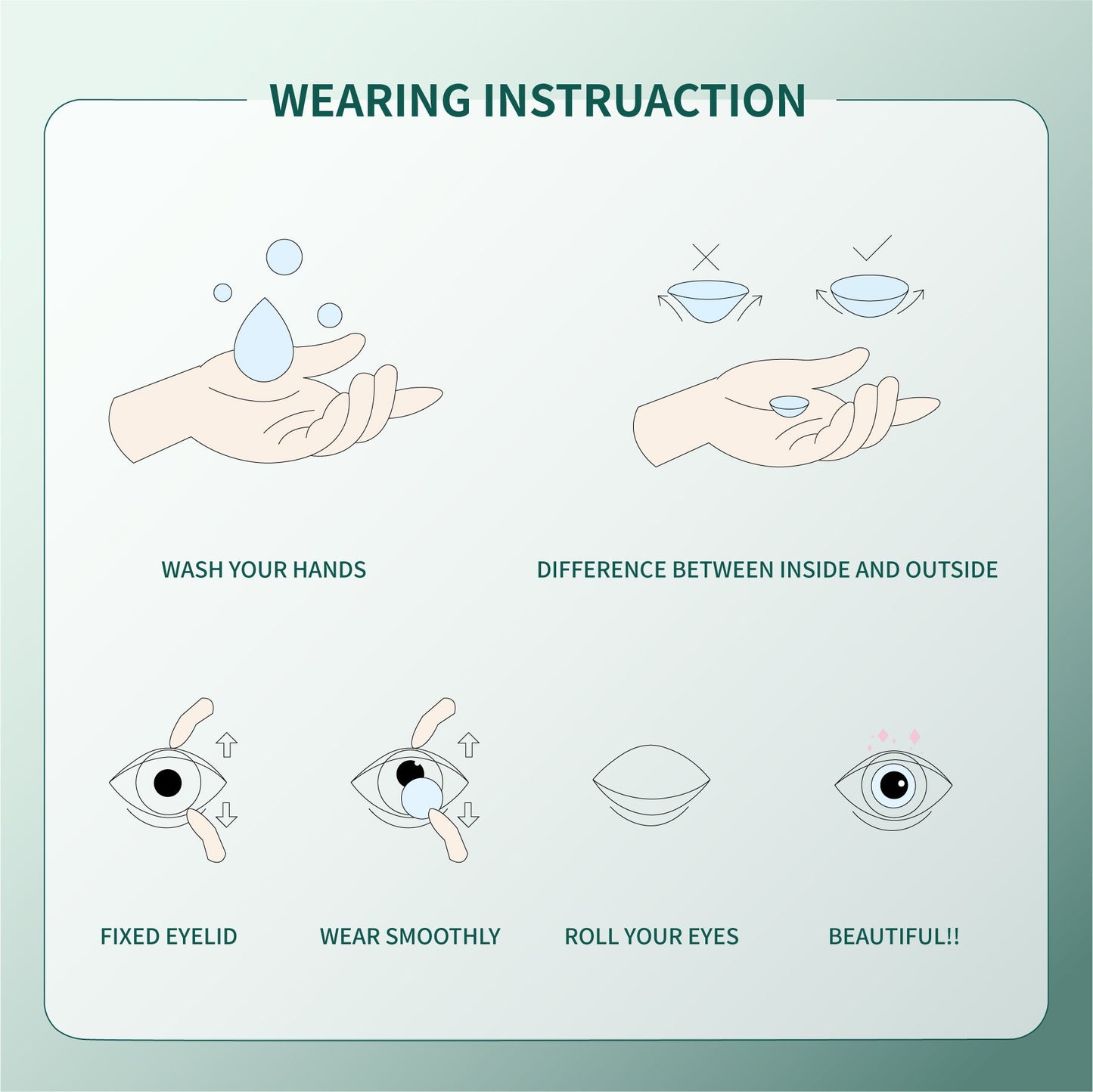 WEARING INSTRUACTION

WASH YOUR HANDS

DIFFERENCE BETWEEN INSIDE AND OUTSIDE

FIXED EYELID

WEAR SMOOTHLY

ROLL YOUR EYES

BEAUTIFUL!!