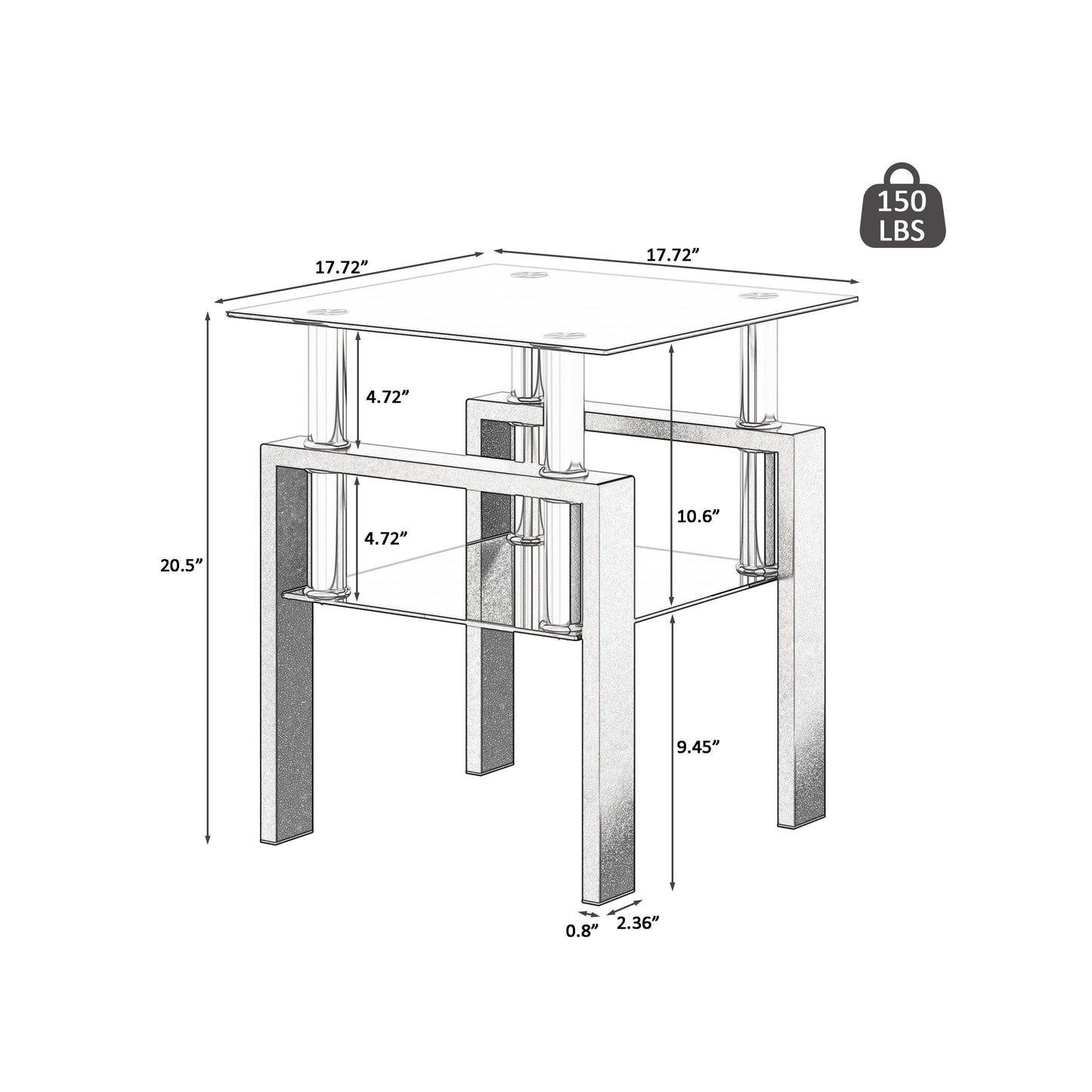 150
LBS

17.72”

17.72”

4.72”

4.72”

10.6”

20.5”

9.45”

0.8”

2.36”