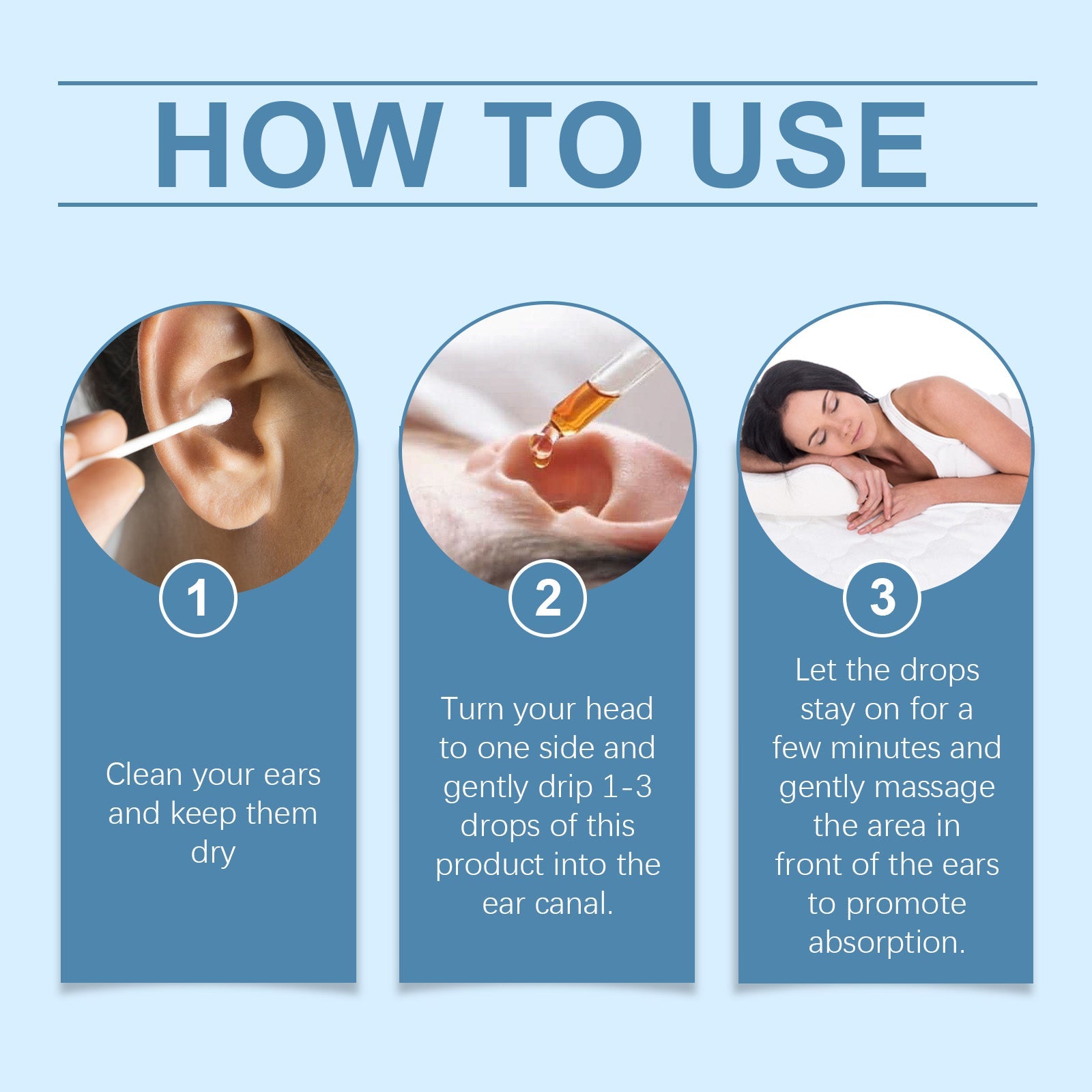 HOW TO USE

1

Clean your ears and keep them dry

2

Turn your head to one side and gently drip 1-3 drops of this product into the ear canal.

3

Let the drops stay on for a few minutes and gently massage the area in front of the ears to promote absorption.