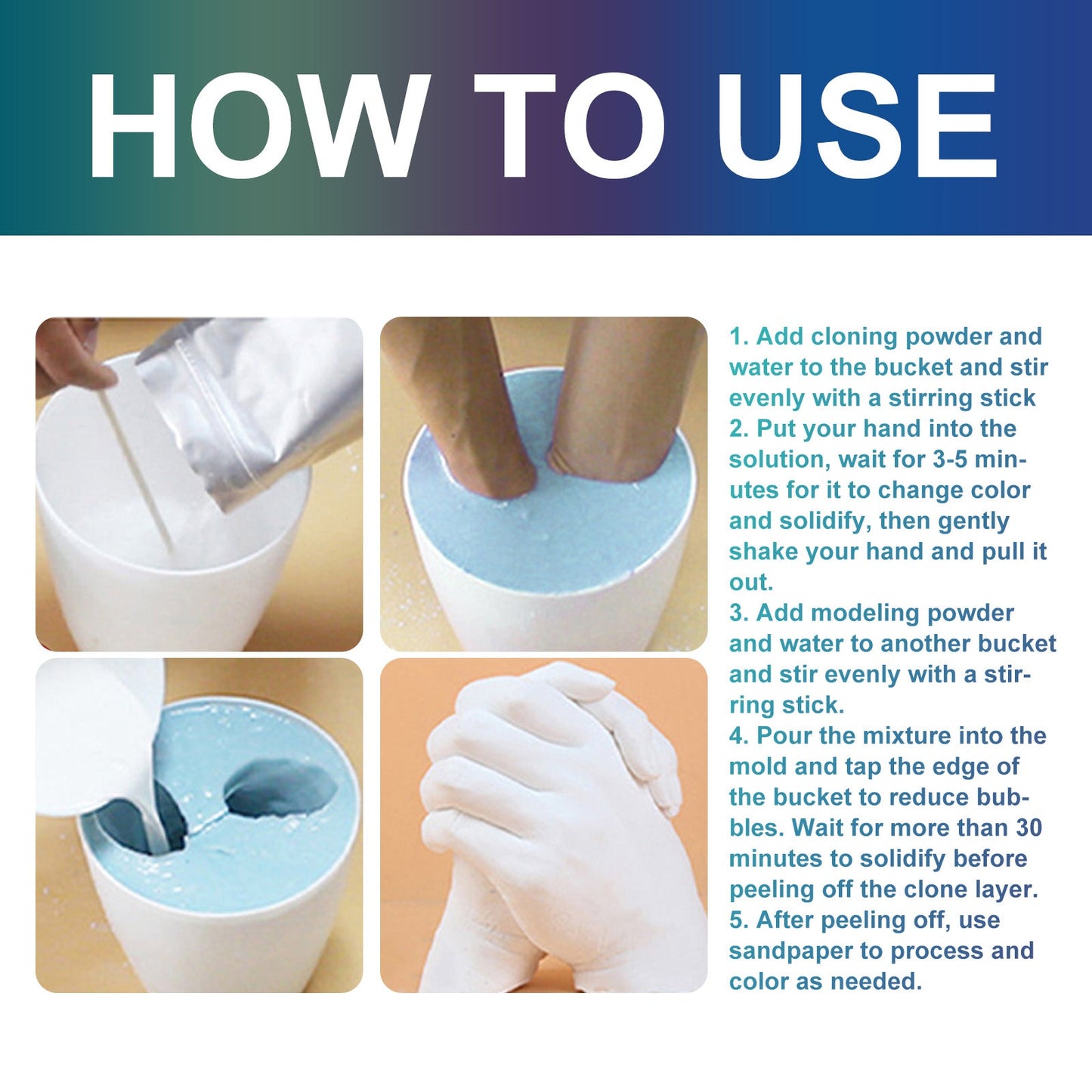 HOW TO USE

1. Add cloning powder and water to the bucket and stir evenly with a stirring stick
2. Put your hand into the solution, wait for 3-5 minutes for it to change color and solidify, then gently shake your hand and pull it out.
3. Add modeling powder and water to another bucket and stir evenly with a stirring stick.
4. Pour the mixture into the mold and tap the edge of the bucket to reduce bubbles. Wait for more than 30 minutes to solidify before peeling off the clone layer.
5. After peeling off, use sandpaper to process and color as needed.