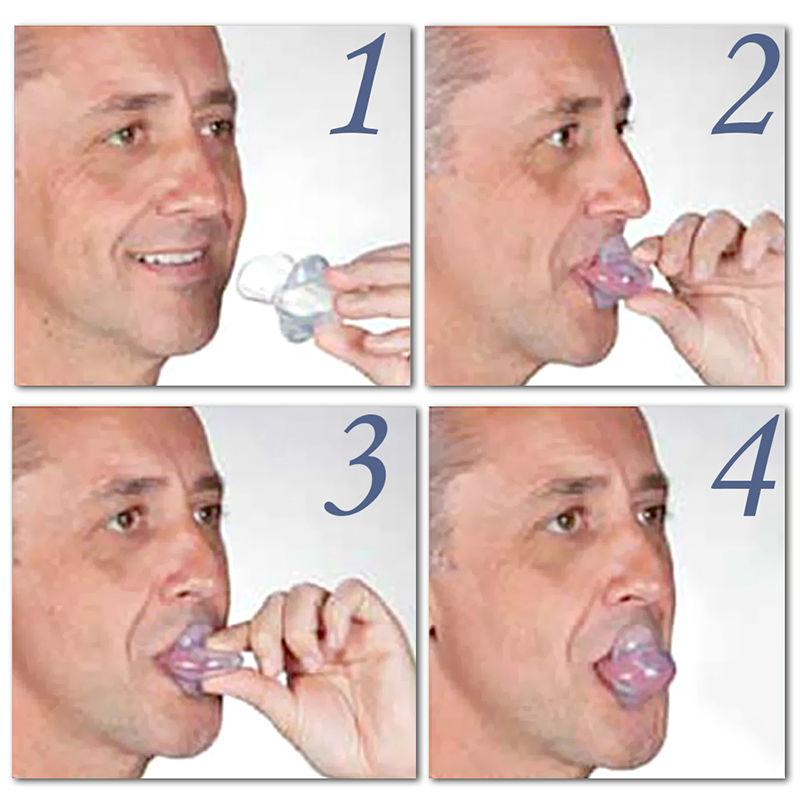 1

2

3

4