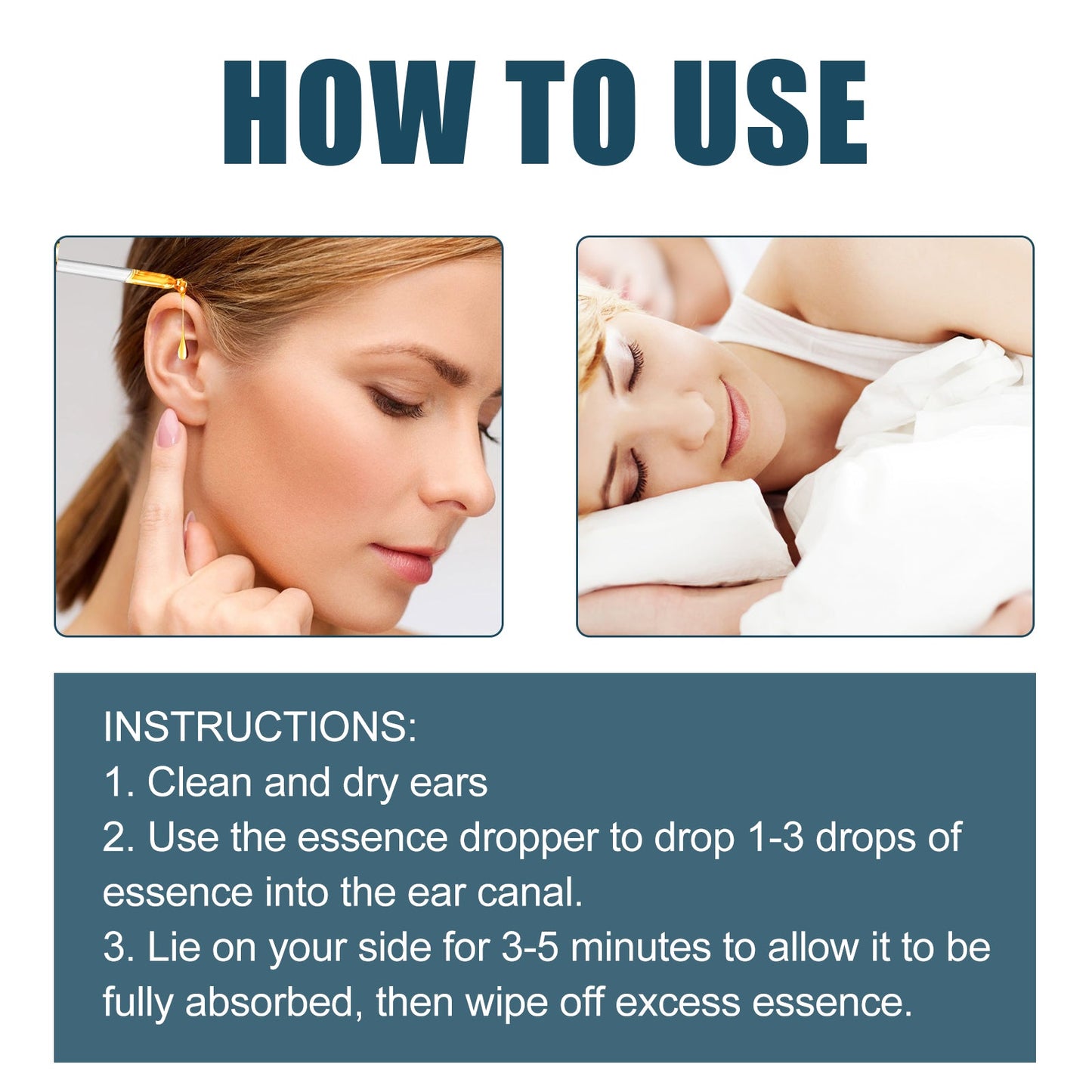 HOW TO USE

INSTRUCTIONS:
1. Clean and dry ears
2. Use the essence dropper to drop 1-3 drops of essence into the ear canal.
3. Lie on your side for 3-5 minutes to allow it to be fully absorbed, then wipe off excess essence.