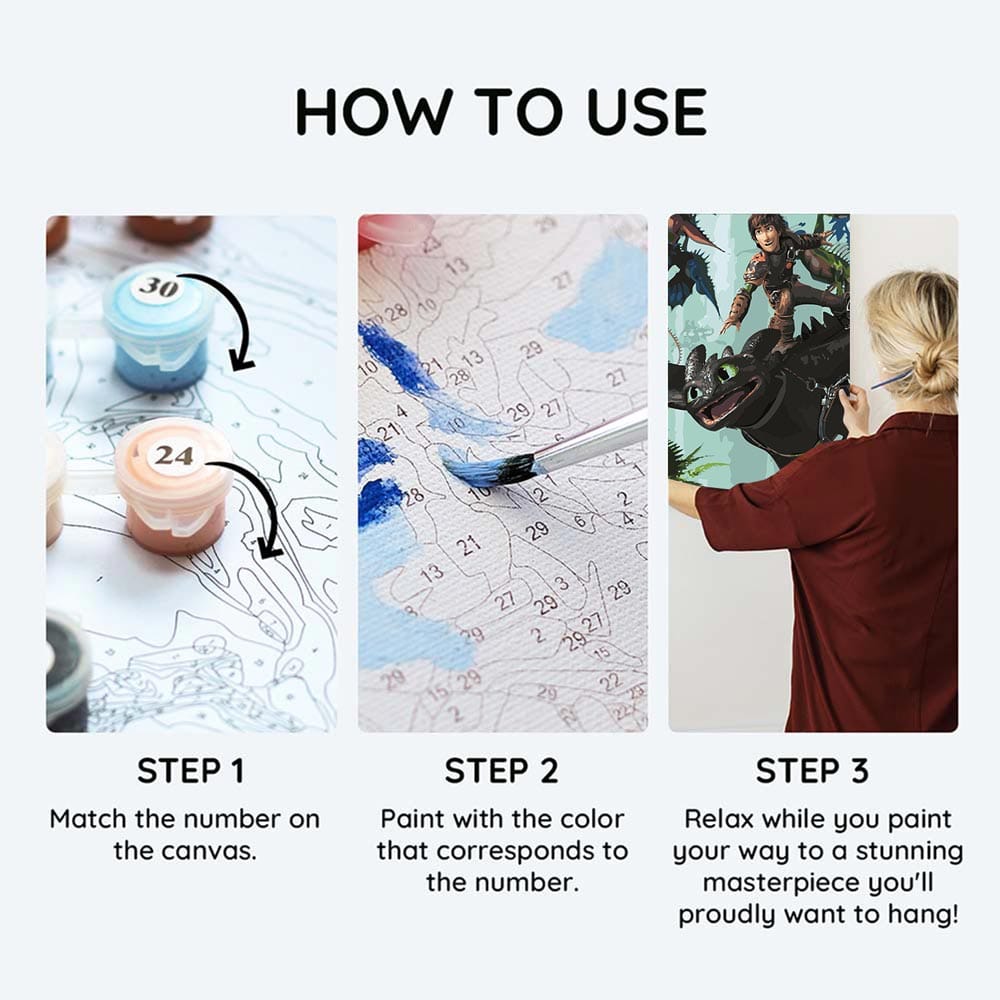 HOW TO USE

30

24

STEP 1
Match the number on the canvas.

STEP 2
Paint with the color that corresponds to the number.

STEP 3
Relax while you paint your way to a stunning masterpiece you'll proudly want to hang!