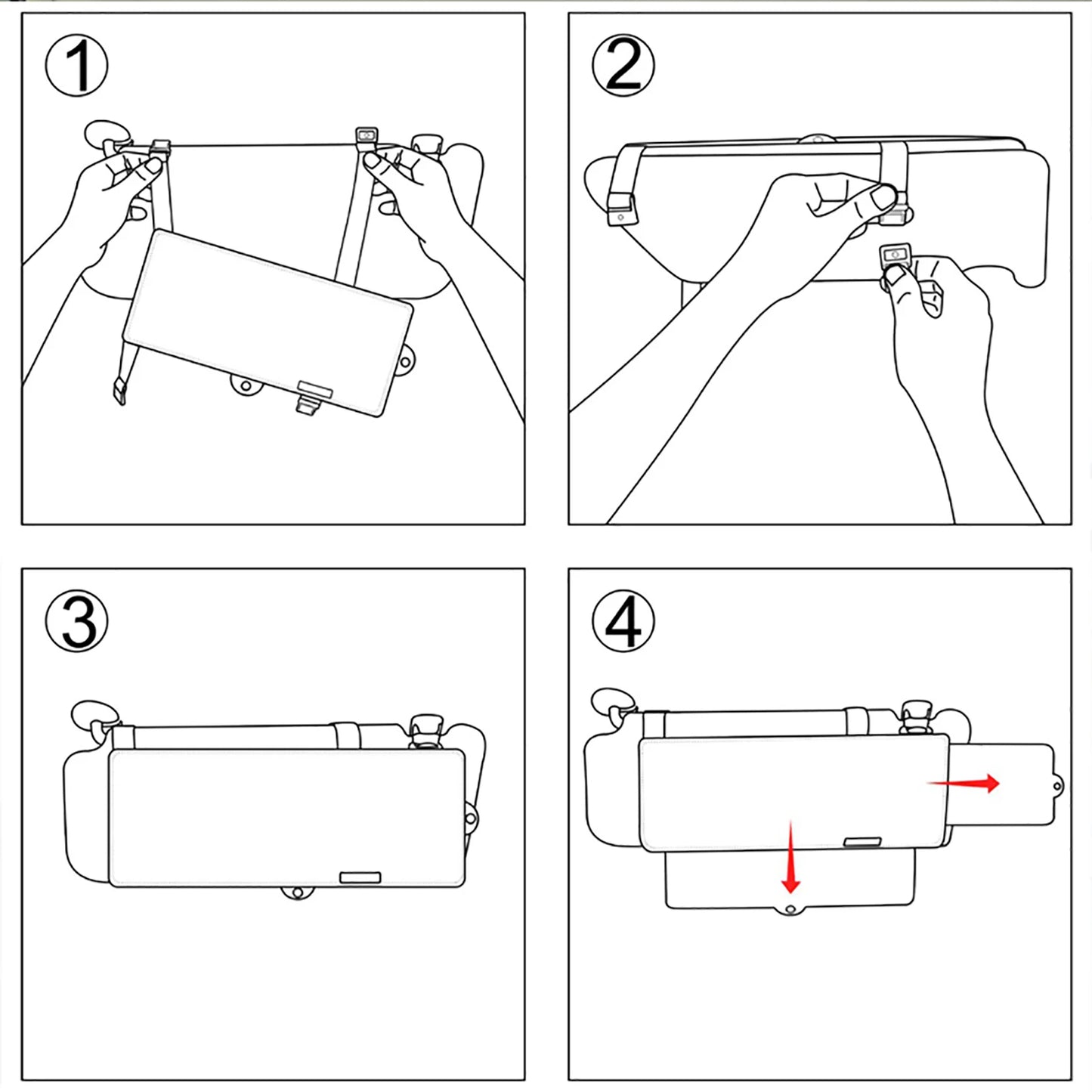 ①

②

③

④