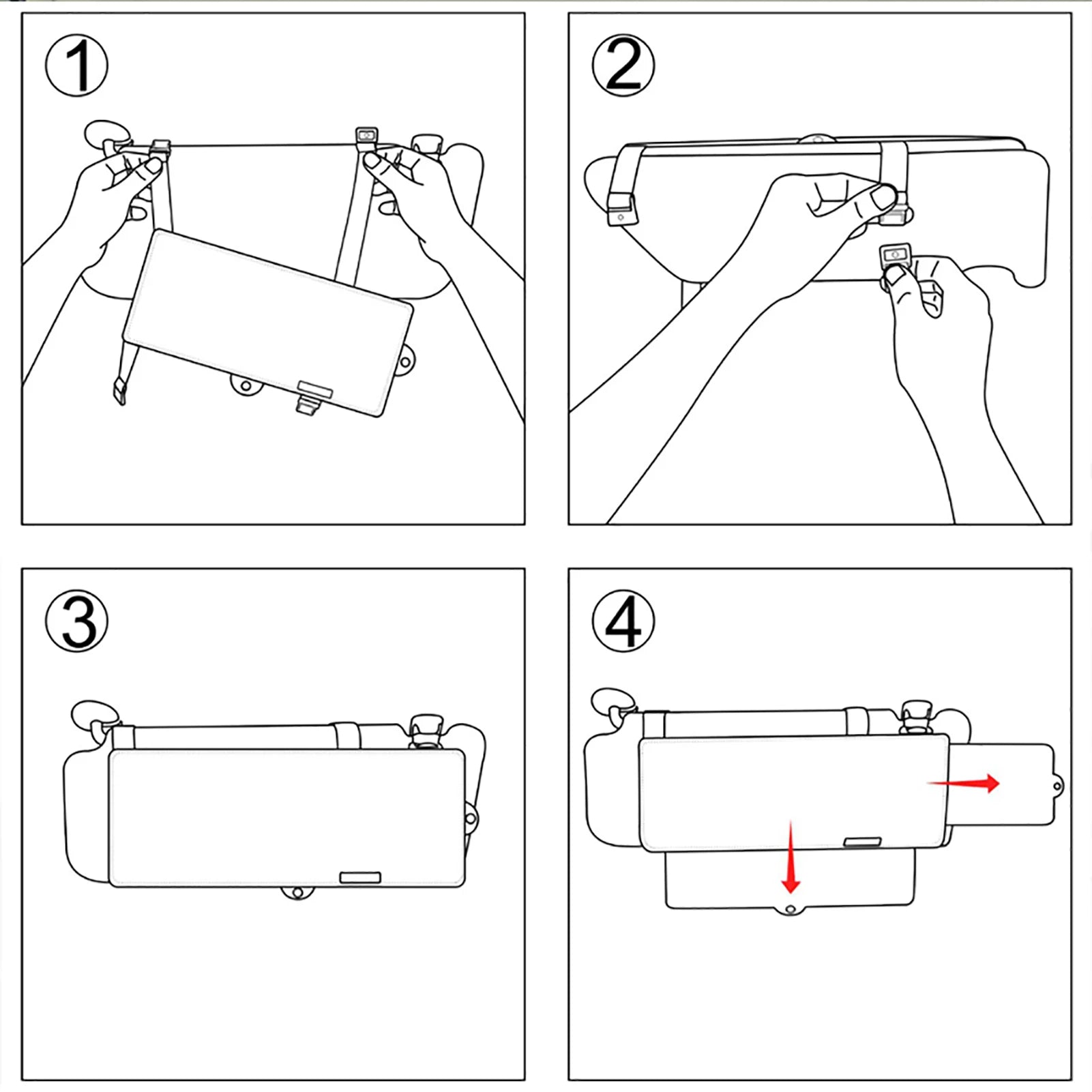 ①

②

③

④