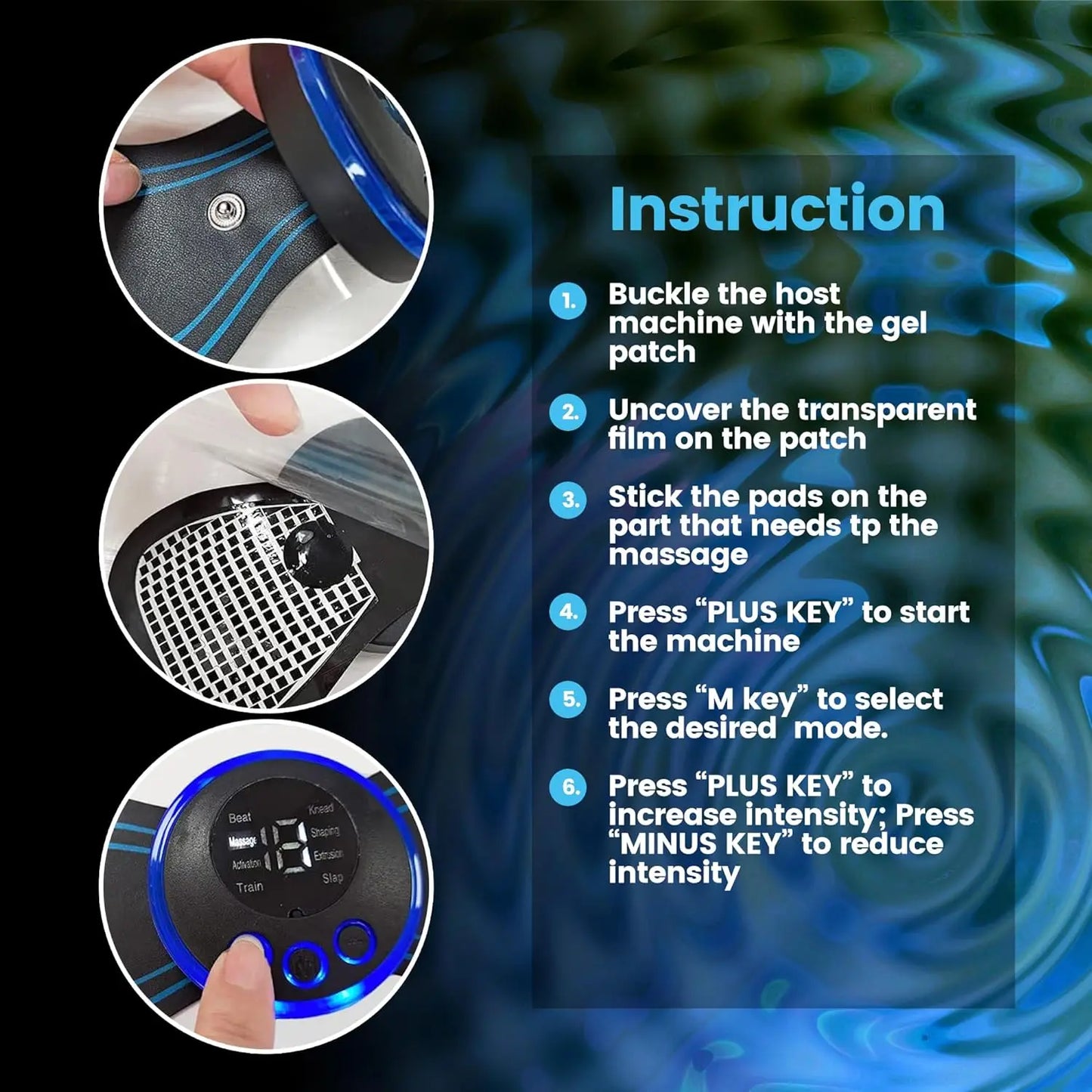 Beat
Massage
Activation
Train
12
Knead
Shaping
Extrusion
Slap

Instruction

1. Buckle the host machine with the gel patch

2. Uncover the transparent film on the patch

3. Stick the pads on the part that needs tp the massage

4. Press “PLUS KEY” to start the machine

5. Press “M key” to select the desired mode.

6. Press “PLUS KEY” to increase intensity; Press “MINUS KEY” to reduce intensity