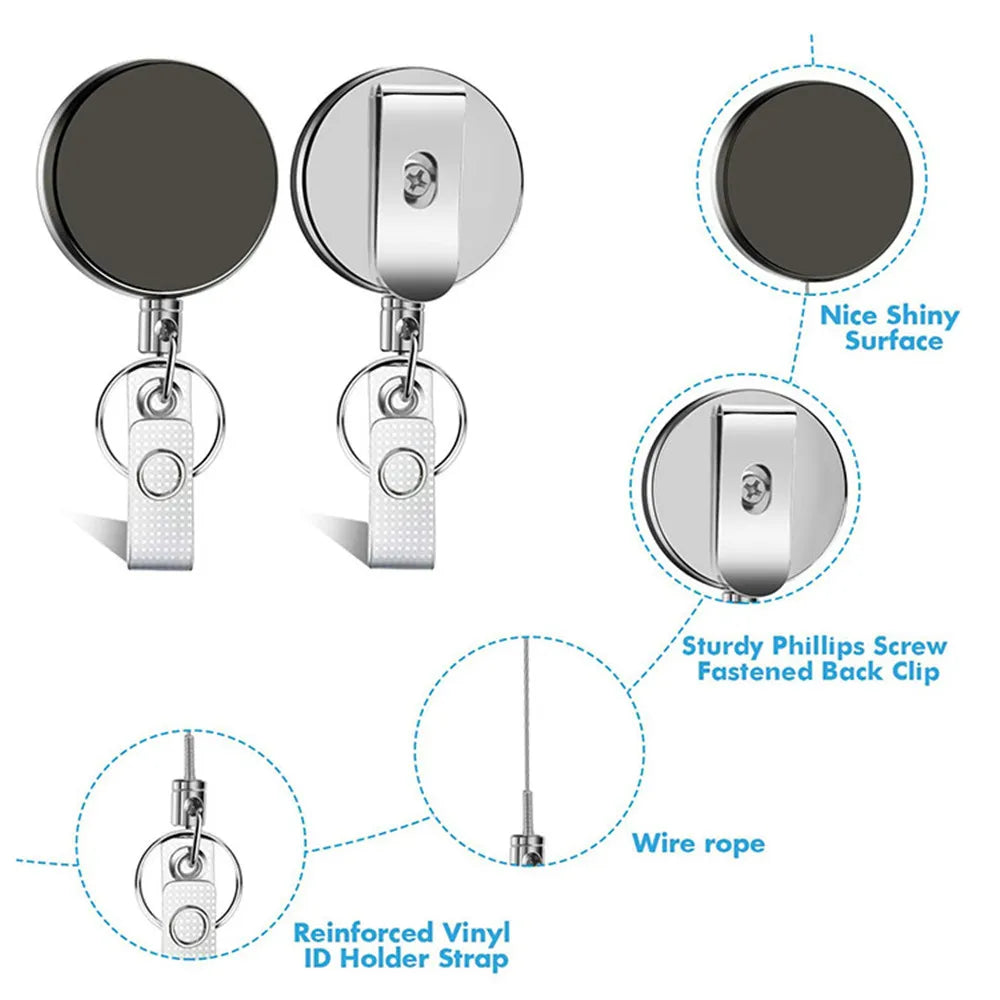 Nice Shiny Surface

Sturdy Phillips Screw Fastened Back Clip

Wire rope

Reinforced Vinyl ID Holder Strap