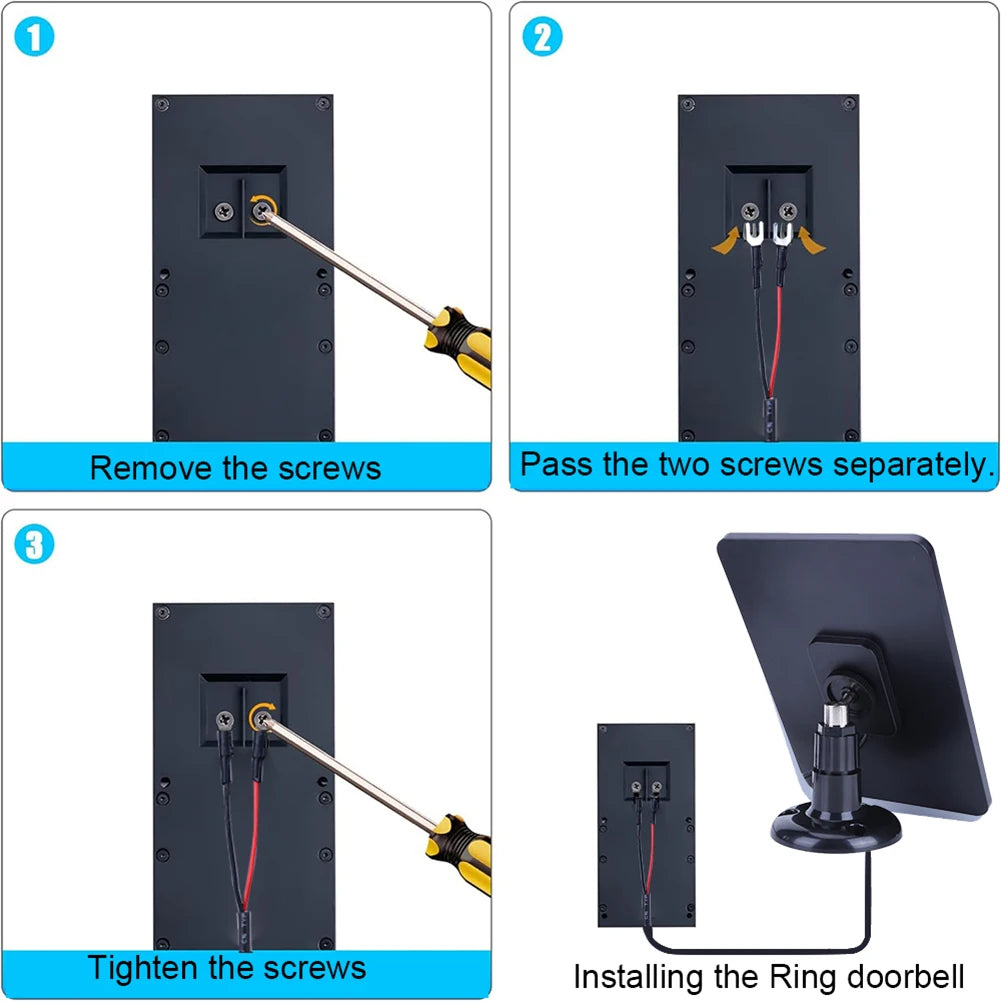 1

Remove the screws

2

Pass the two screws separately.

3

Tighten the screws

Installing the Ring doorbell