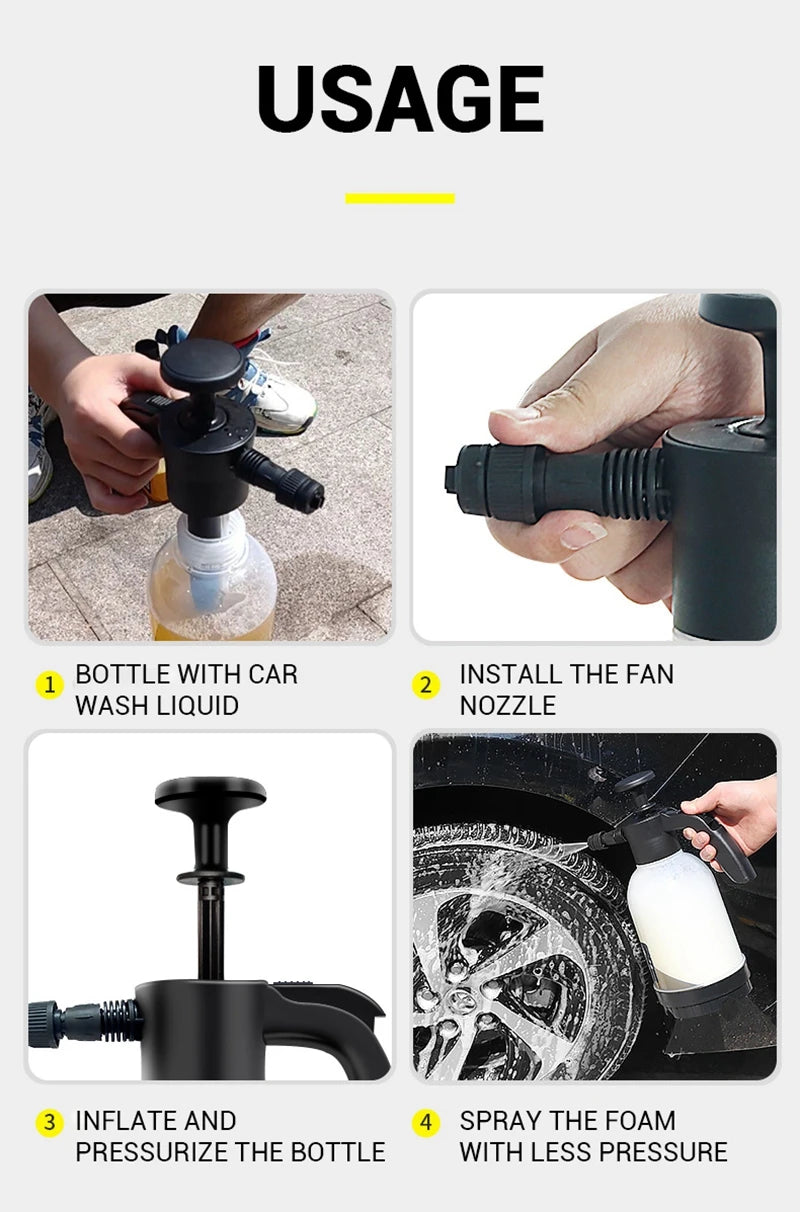 USAGE

1 BOTTLE WITH CAR WASH LIQUID

2 INSTALL THE FAN NOZZLE

3 INFLATE AND PRESSURIZE THE BOTTLE

4 SPRAY THE FOAM WITH LESS PRESSURE