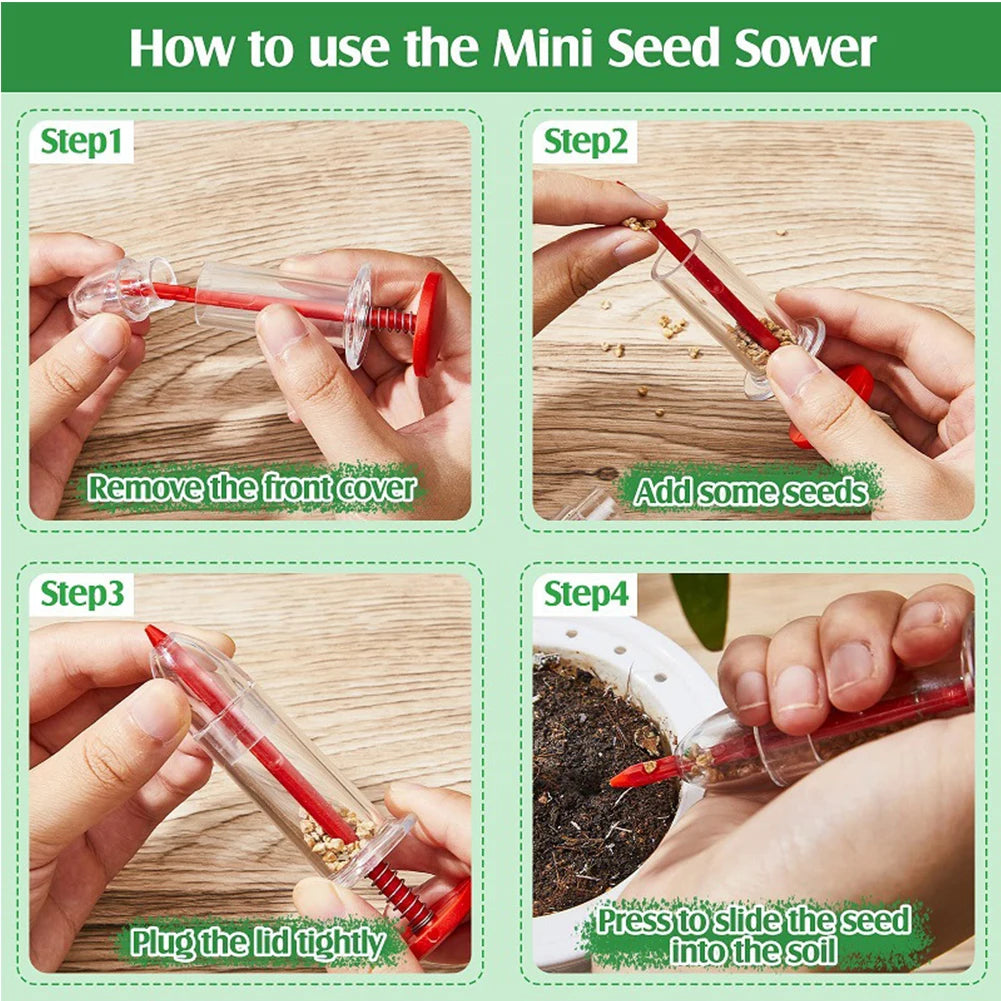 How to use the Mini Seed Sower

Step1

Remove the front cover

Step2

Add some seeds

Step3

Plug the lid tightly

Step4

Press to slide the seed into the soil