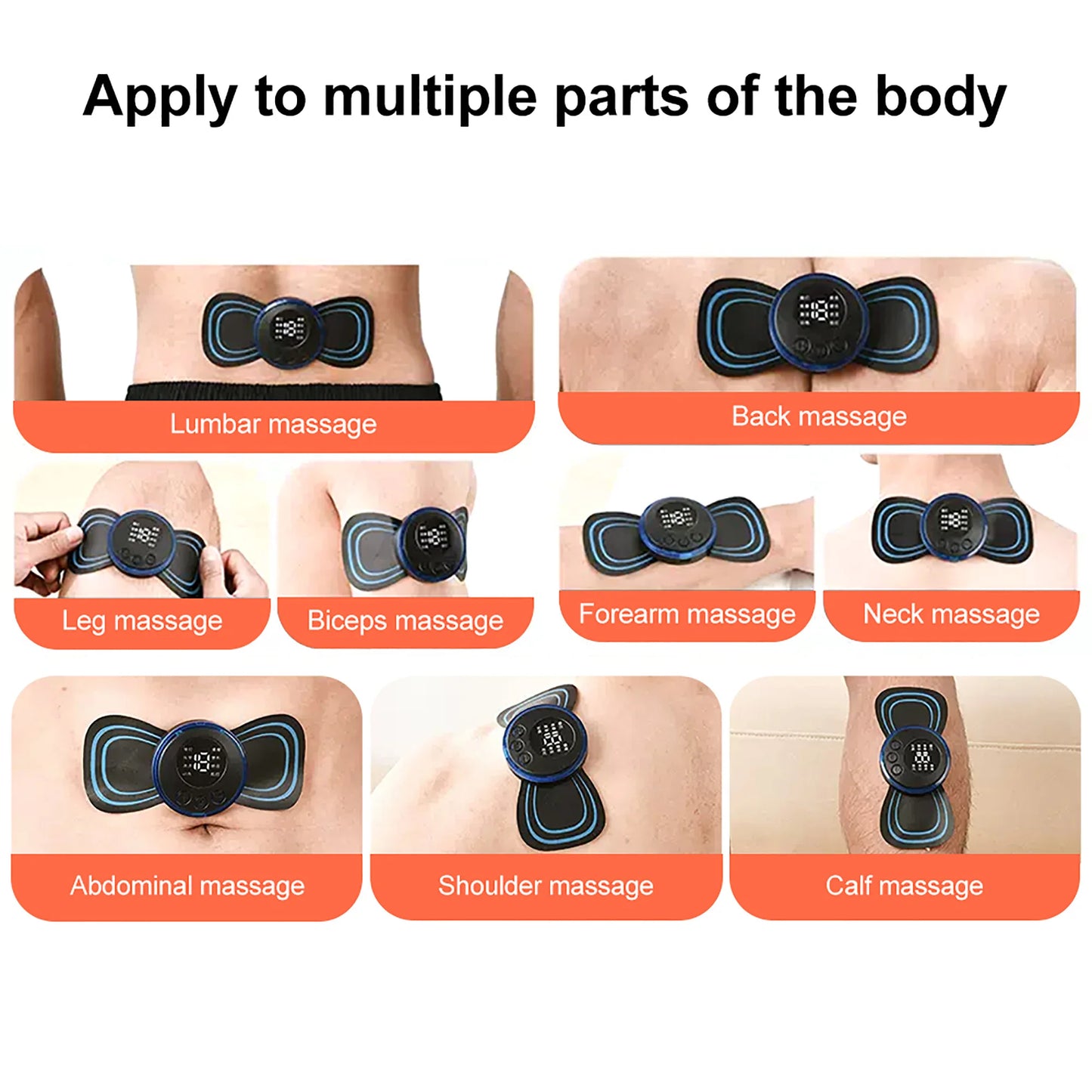 Apply to multiple parts of the body

Lumbar massage

Back massage

Leg massage

Biceps massage

Forearm massage

Neck massage

Abdominal massage

Shoulder massage

Calf massage