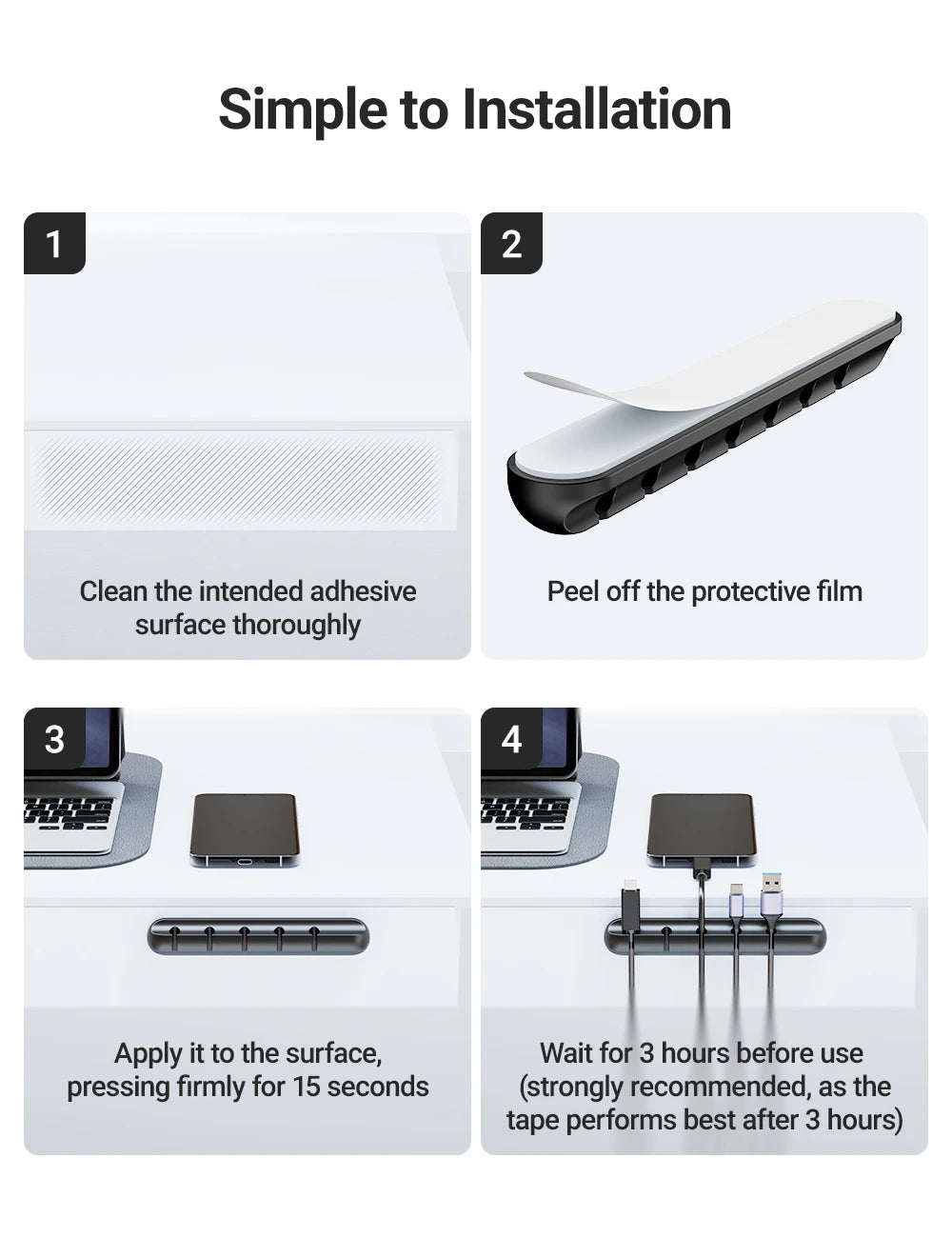 Simple to Installation

1

Clean the intended adhesive surface thoroughly

2

Peel off the protective film

3

Apply it to the surface, pressing firmly for 15 seconds

4

Wait for 3 hours before use (strongly recommended, as the tape performs best after 3 hours)