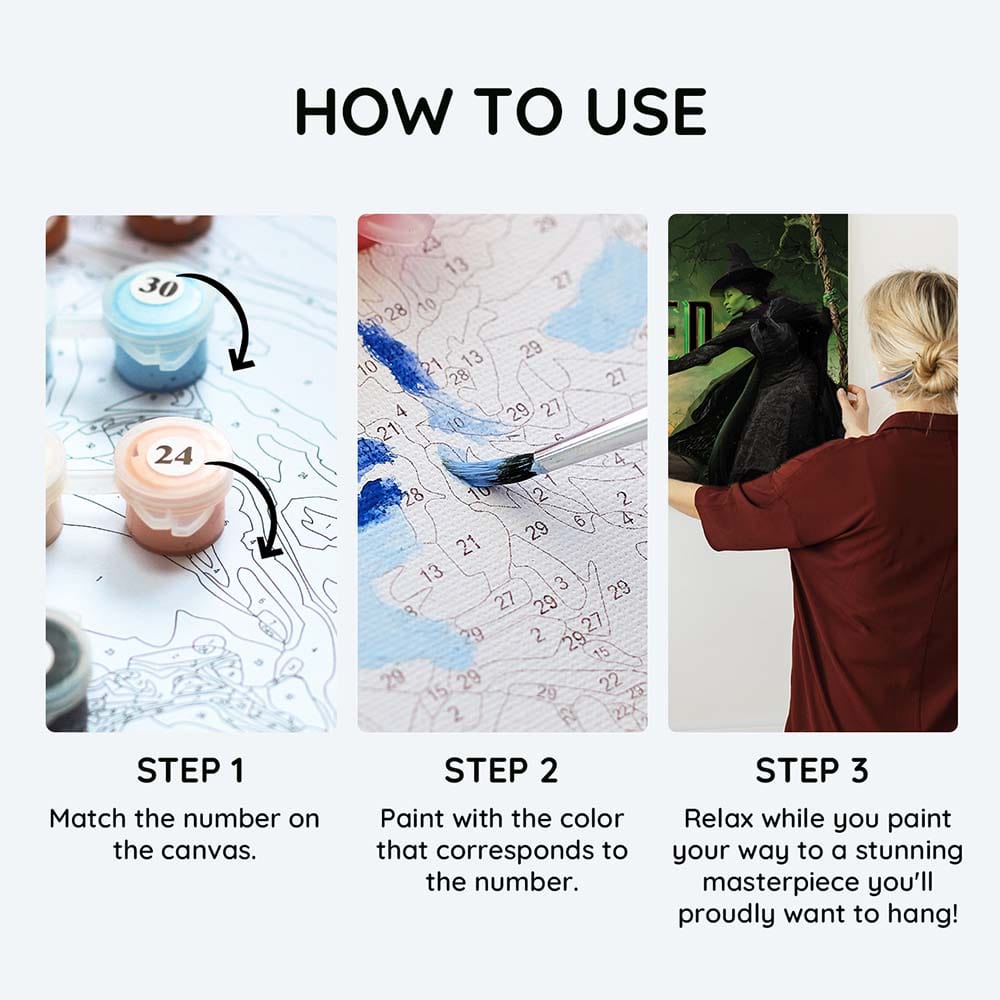 HOW TO USE

30

24

STEP 1

Match the number on the canvas.

STEP 2

Paint with the color that corresponds to the number.

STEP 3

Relax while you paint your way to a stunning masterpiece you'll proudly want to hang!