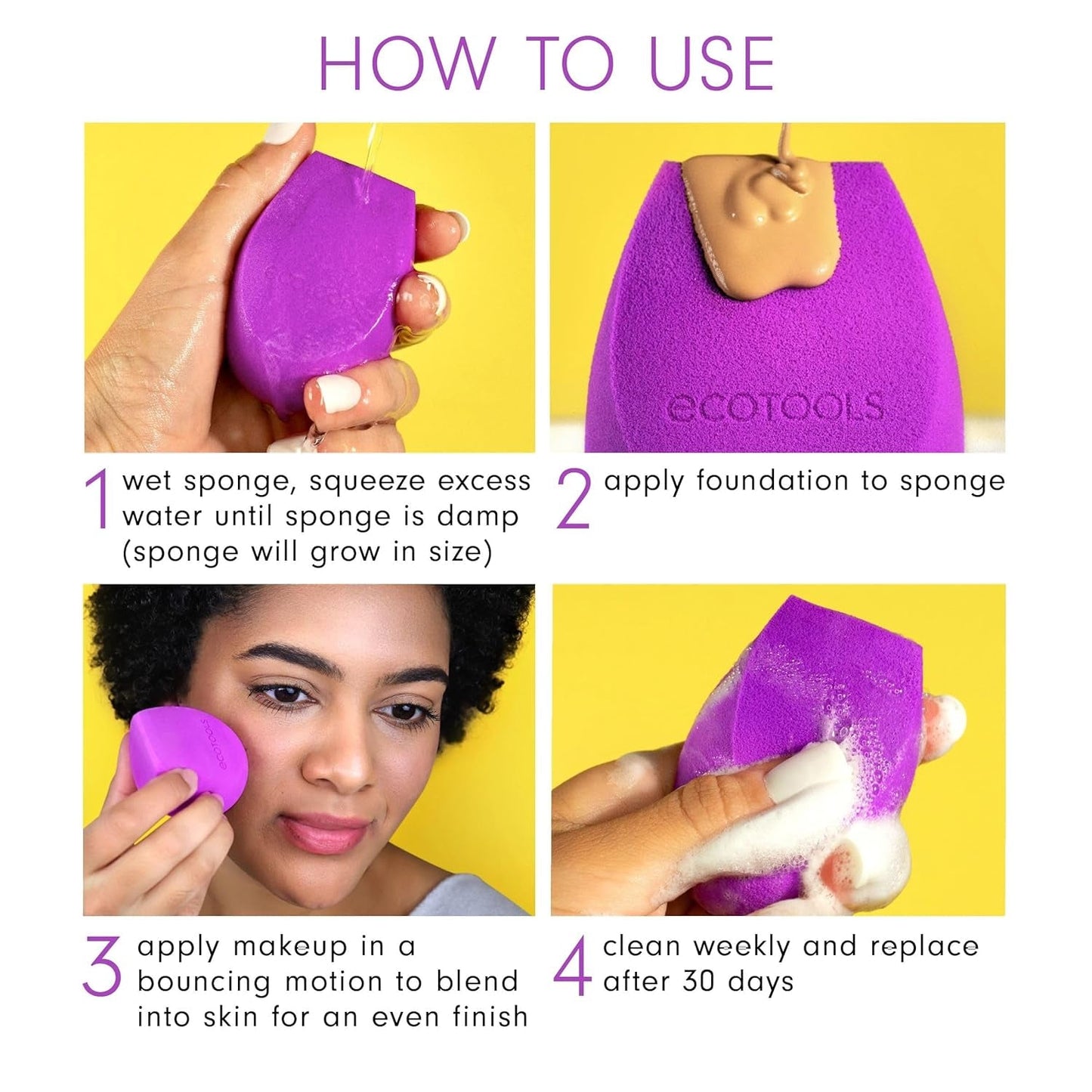 HOW TO USE

ecotools

1 wet sponge, squeeze excess water until sponge is damp (sponge will grow in size)

2 apply foundation to sponge

ecotools

3 apply makeup in a bouncing motion to blend into skin for an even finish

4 clean weekly and replace after 30 days