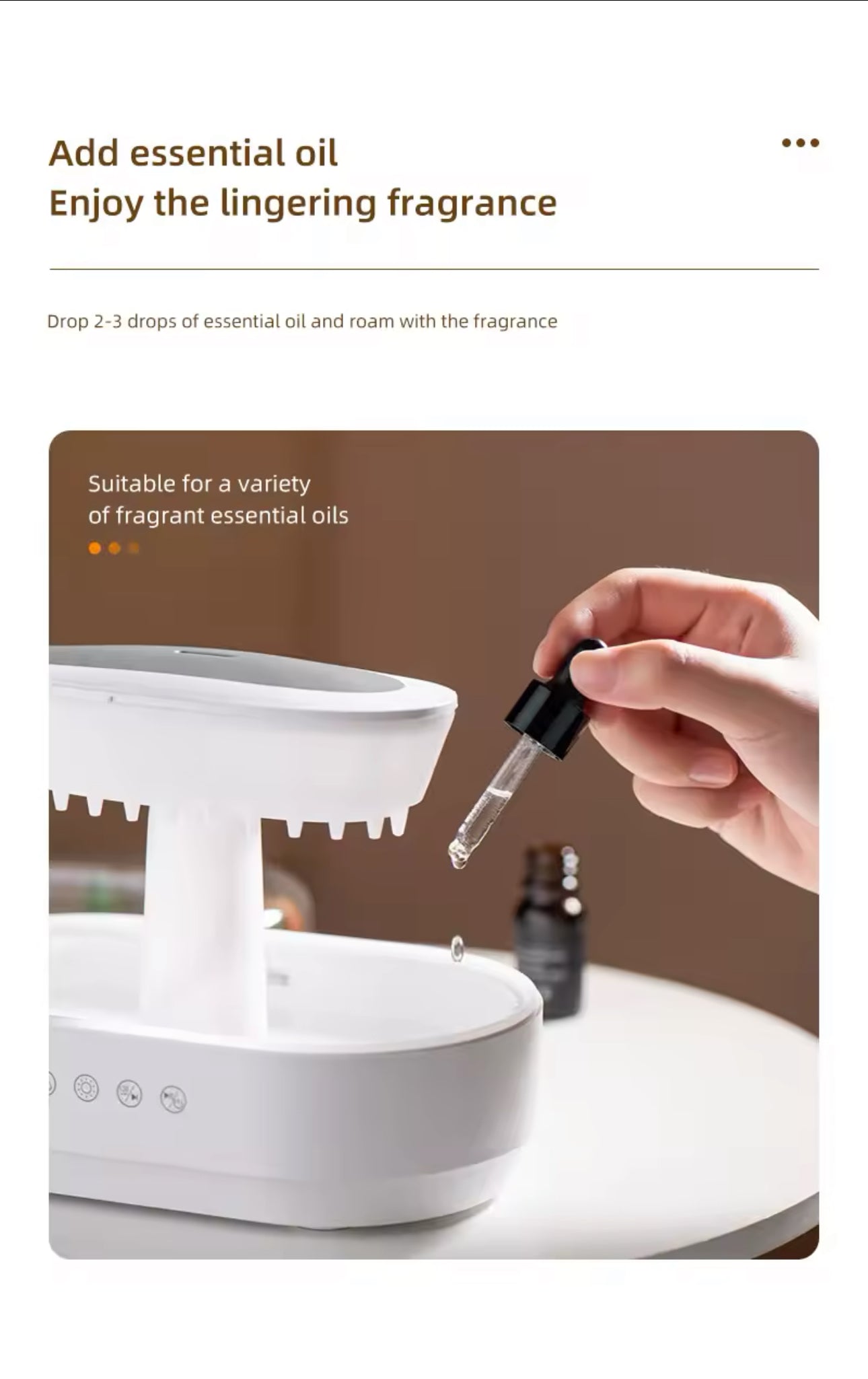 Add essential oil
Enjoy the lingering fragrance

Drop 2-3 drops of essential oil and roam with the fragrance

Suitable for a variety
of fragrant essential oils